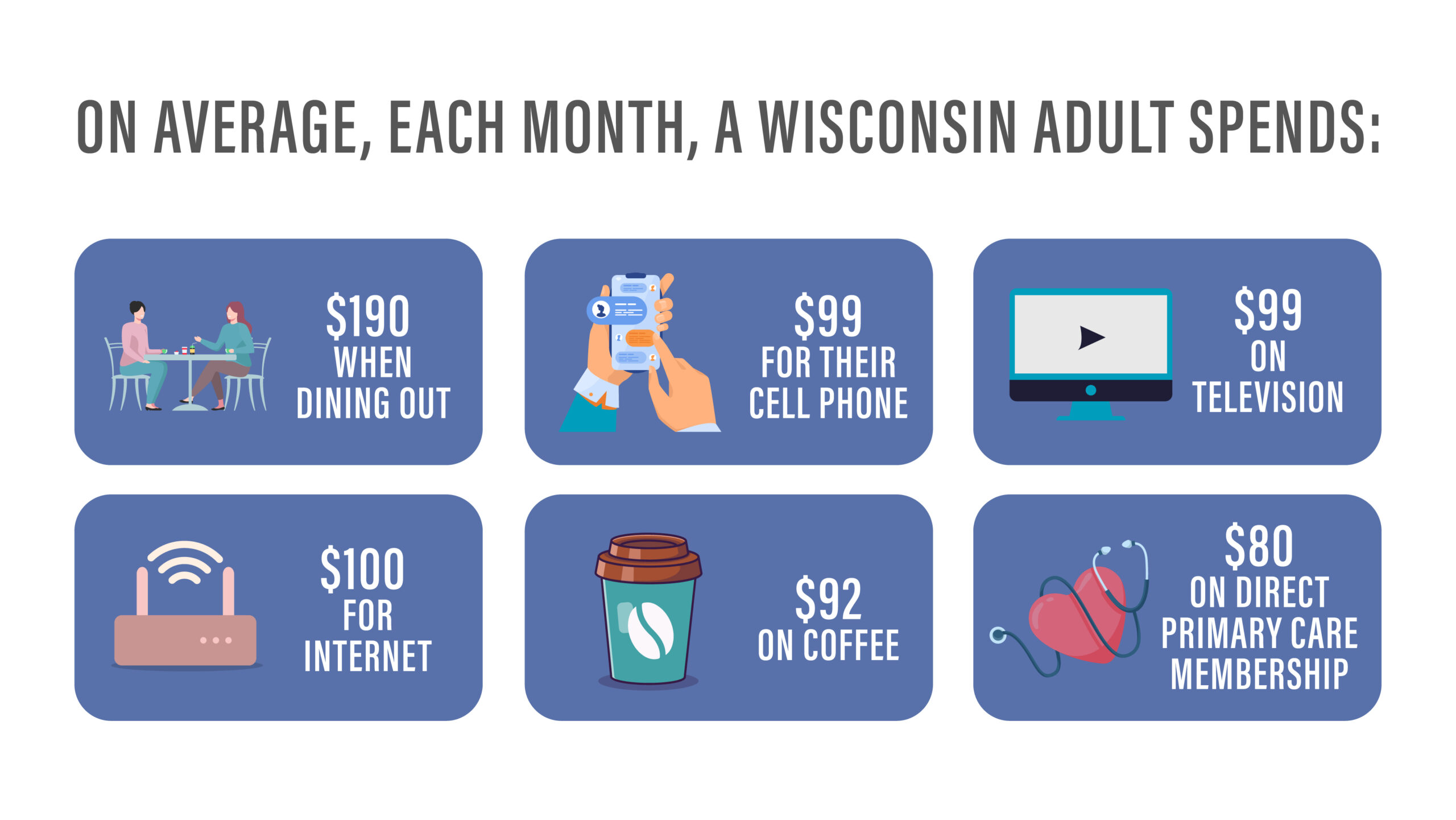 ON AVERAGE, EACH MONTH, A WISCONSIN ADULT SPENDS:

\$190 WHEN DINING OUT

\$99 FOR THEIR CELL PHONE

\$99 ON TELEVISION

\$100 FOR INTERNET

\$92 ON COFFEE

\$80 ON DIRECT PRIMARY CARE MEMBERSHIP